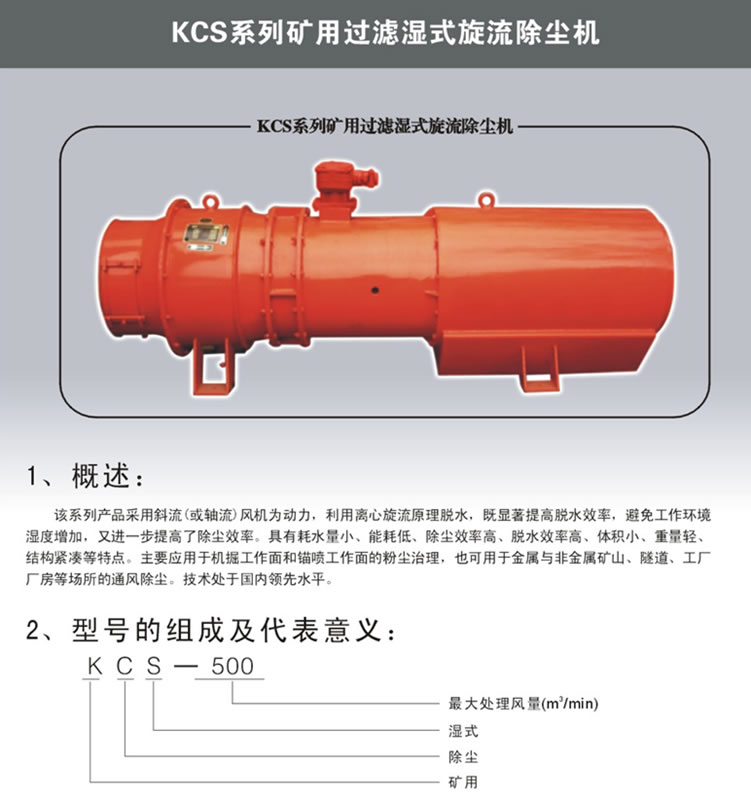 KCS系列矿用过滤湿式旋流除尘机

KCS系列矿用过滤湿式旋流除尘机

1、概述：

该系列产品采用斜流（或轴流）风机为动力，利用离心旋流原理脱水，既显著提高脱水效率，避免工作环境湿度增加，又进一步提高了除尘效率。具有耗水量小、能耗低、除尘效率高、脱水效率高、体积小、重量轻、结构紧凑等特点。主要应用于机掘工作面和锚喷工作面的粉尘治理，也可用于金属与非金属矿山、隧道、工厂厂房等场所的通风除尘。技术处于国内领先水平。

2、型号的组成及代表意义：

K C S — 500

最大处理风量($m^3$/min)

湿式

除尘

矿用